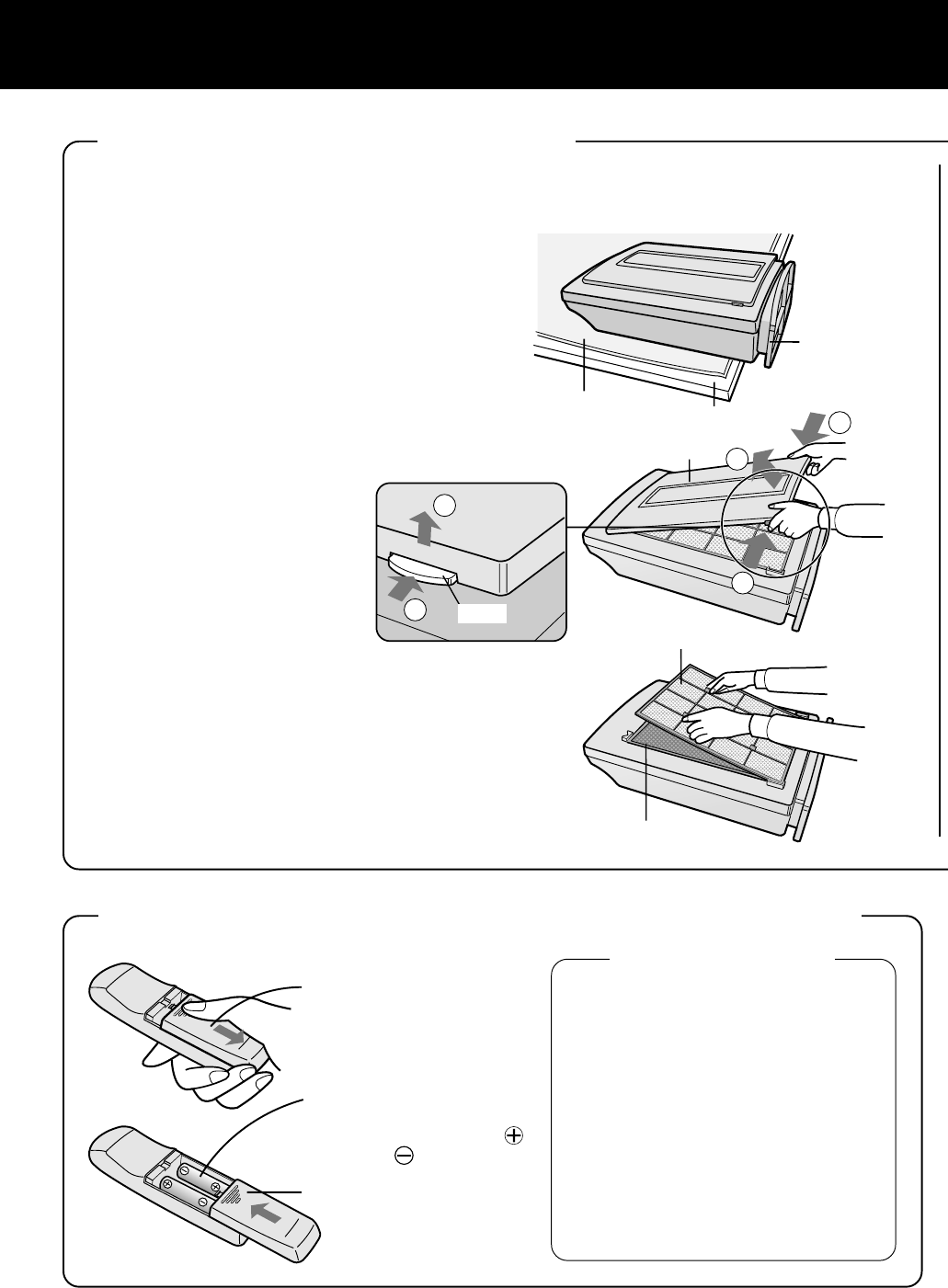 $\oplus$
$\ominus$